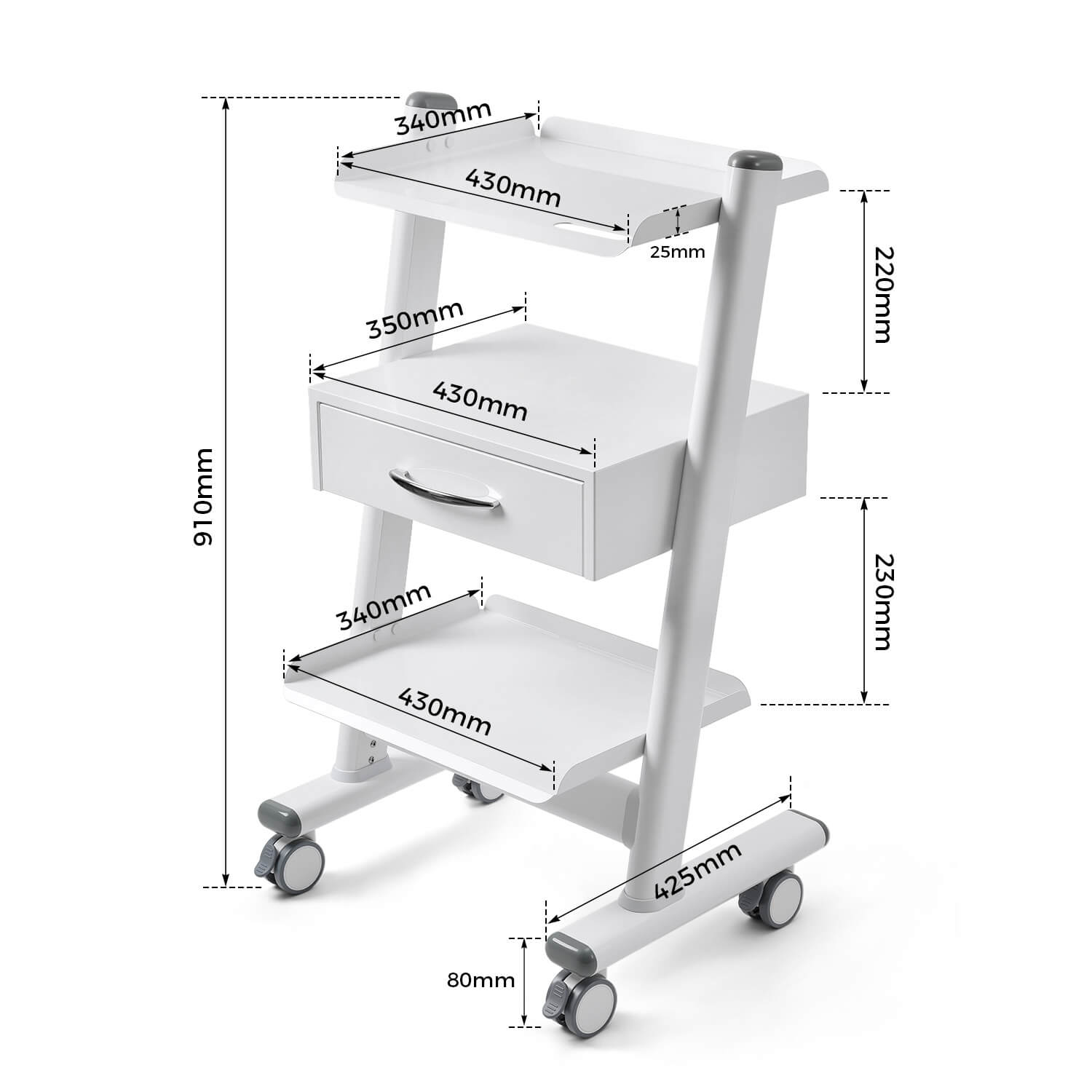 340mm
430mm
25mm
220mm
350mm
430mm
910mm
230mm
340mm
430mm
425mm
80mm