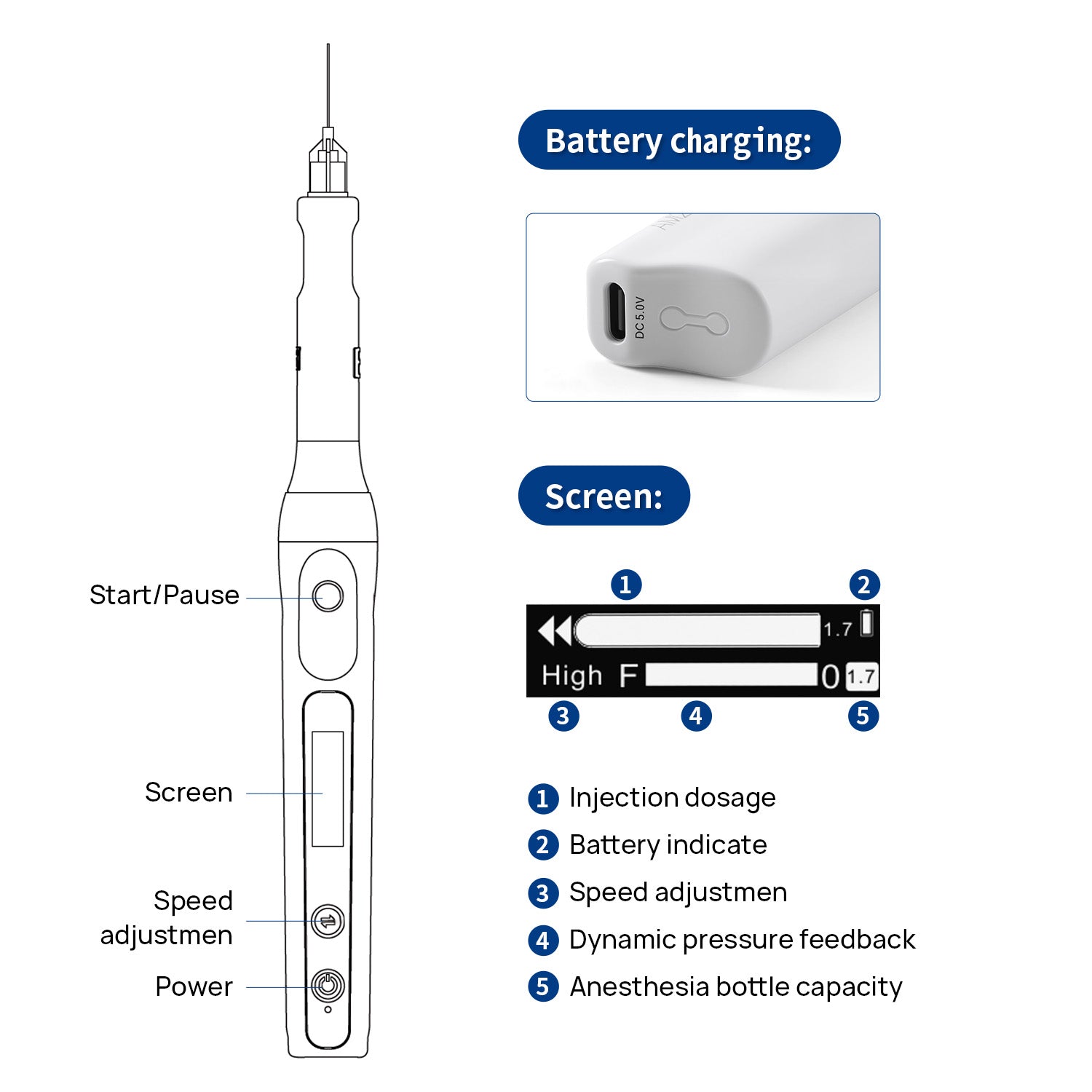 Start/Pause

Screen

Speed adjustmen

Power

Battery charging:

DC 5.0V

Screen:

1 2

1.7

High F 0 1.7

3 4 5

1 Injection dosage
2 Battery indicate
3 Speed adjustmen
4 Dynamic pressure feedback
5 Anesthesia bottle capacity