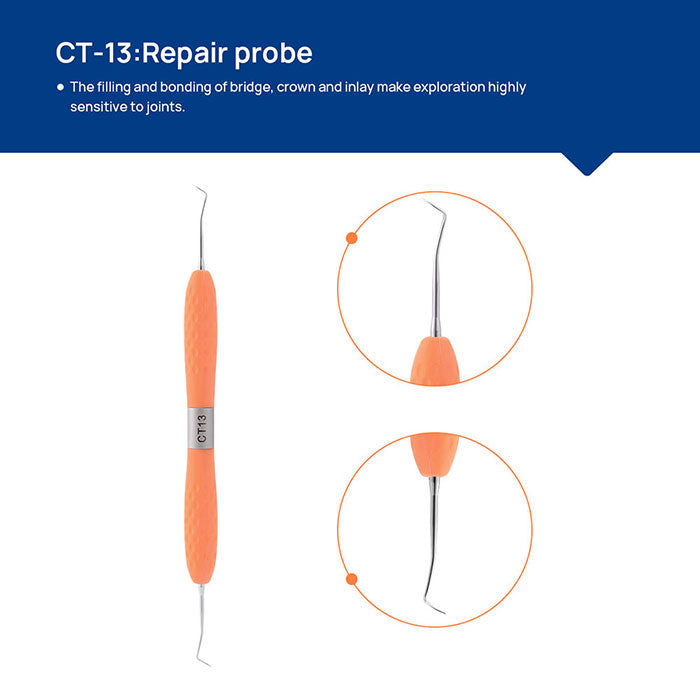 CT-13:Repair probe

• The filling and bonding of bridge, crown and inlay make exploration highly sensitive to joints.

CT13