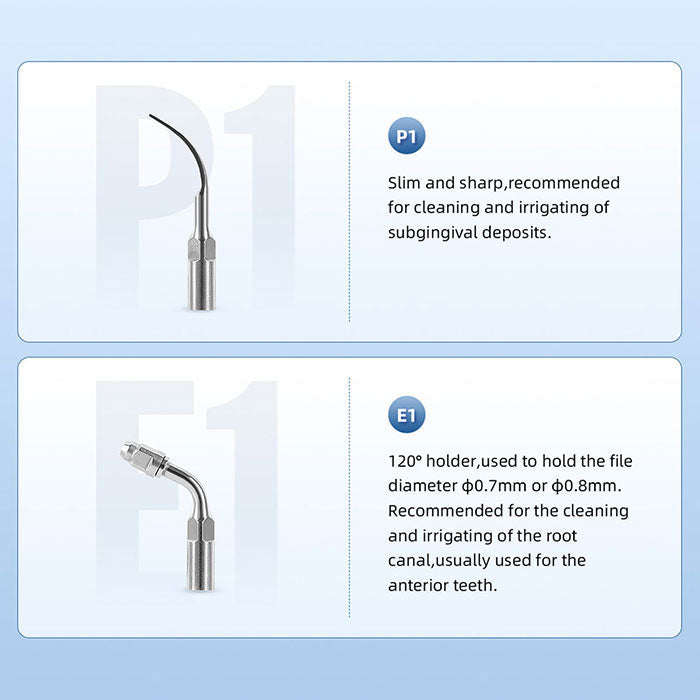 P1

P1

Slim and sharp,recommended for cleaning and irrigating of subgingival deposits.

E1

E1

120° holder,used to hold the file diameter ϕ0.7mm or ϕ0.8mm. Recommended for the cleaning and irrigating of the root canal,usually used for the anterior teeth.