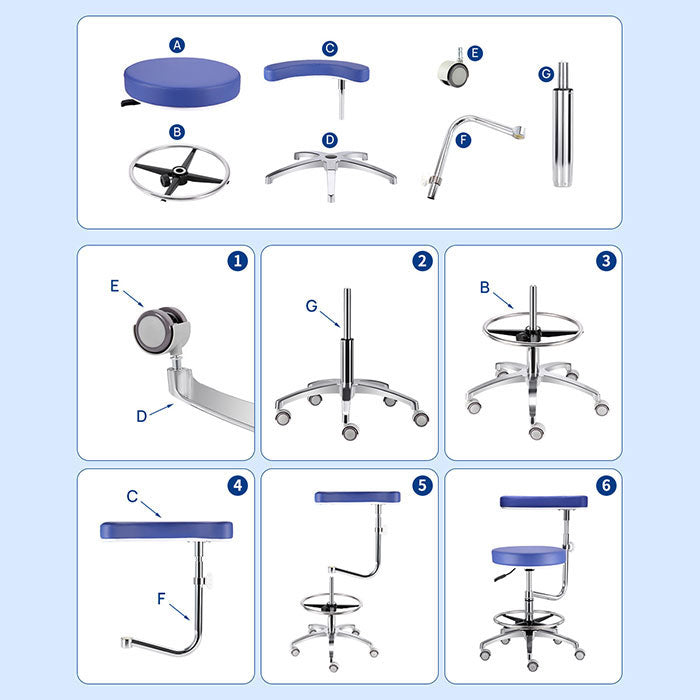 A
C
E
G
B
D
F

1
E
D

2
G

3
B

4
C
F

5

6