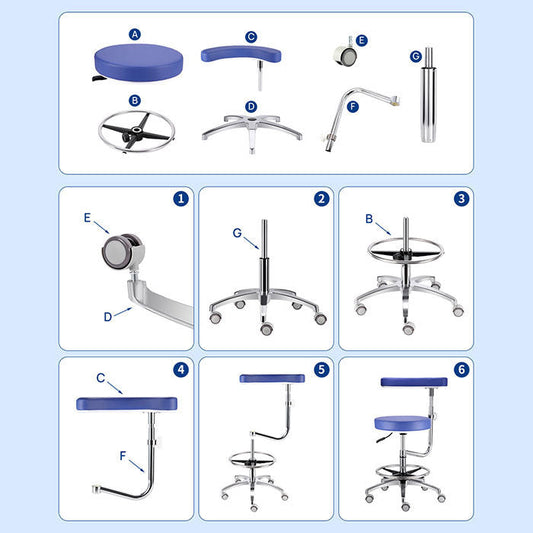 A
C
E
G
B
D
F

1
E
D

2
G

3
B

4
C
F

5

6