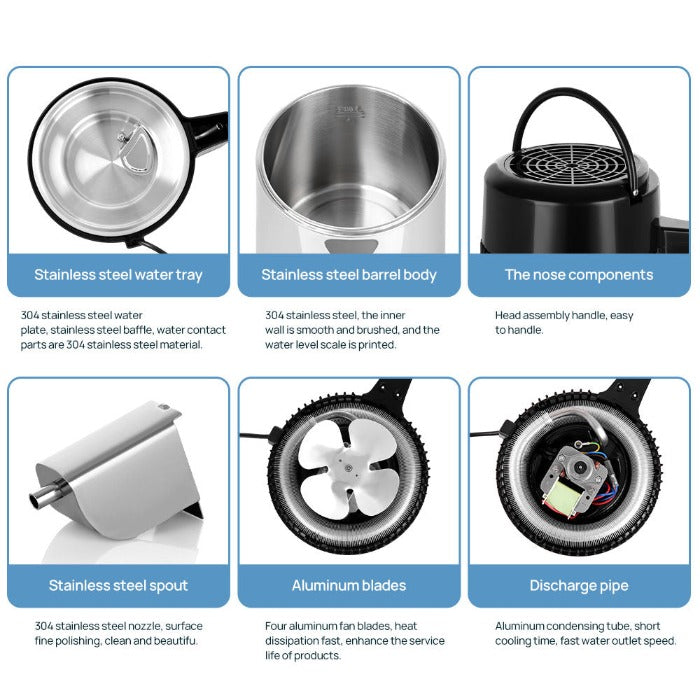 Stainless steel water tray

304 stainless steel water plate, stainless steel baffle, water contact parts are 304 stainless steel material.

Stainless steel barrel body

304 stainless steel, the inner wall is smooth and brushed, and the water level scale is printed.

The nose components

Head assembly handle, easy to handle.

Stainless steel spout

304 stainless steel nozzle, surface fine polishing, clean and beautifu.

Aluminum blades

Four aluminum fan blades, heat dissipation fast, enhance the service life of products.

Discharge pipe

Aluminum condensing tube, short cooling time, fast water outlet speed.