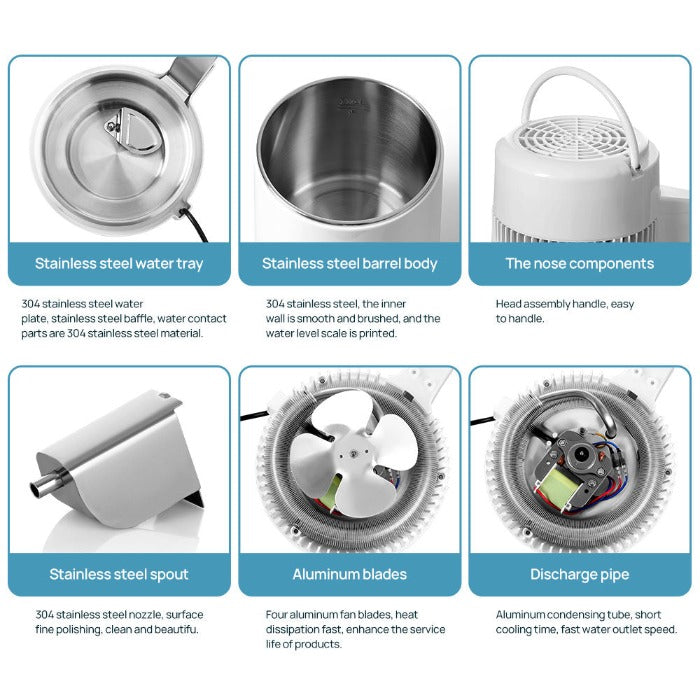 Stainless steel water tray

304 stainless steel water plate, stainless steel baffle, water contact parts are 304 stainless steel material.

Stainless steel barrel body

304 stainless steel, the inner wall is smooth and brushed, and the water level scale is printed.

The nose components

Head assembly handle, easy to handle.

Stainless steel spout

304 stainless steel nozzle, surface fine polishing, clean and beautifu.

Aluminum blades

Four aluminum fan blades, heat dissipation fast, enhance the service life of products.

Discharge pipe

Aluminum condensing tube, short cooling time, fast water outlet speed.