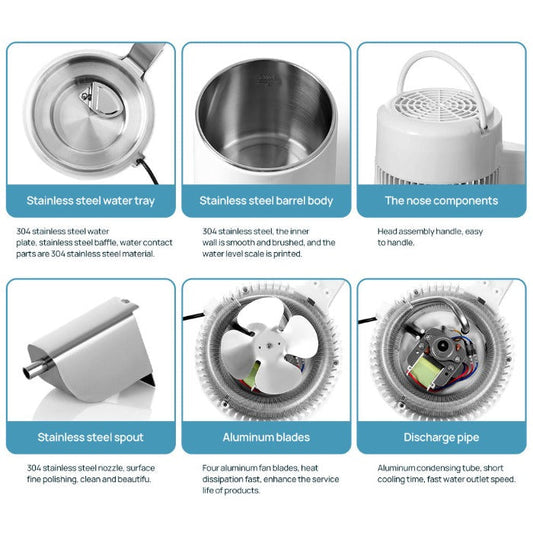 Stainless steel water tray

304 stainless steel water plate, stainless steel baffle, water contact parts are 304 stainless steel material.

Stainless steel barrel body

304 stainless steel, the inner wall is smooth and brushed, and the water level scale is printed.

The nose components

Head assembly handle, easy to handle.

Stainless steel spout

304 stainless steel nozzle, surface fine polishing, clean and beautifu.

Aluminum blades

Four aluminum fan blades, heat dissipation fast, enhance the service life of products.

Discharge pipe

Aluminum condensing tube, short cooling time, fast water outlet speed.