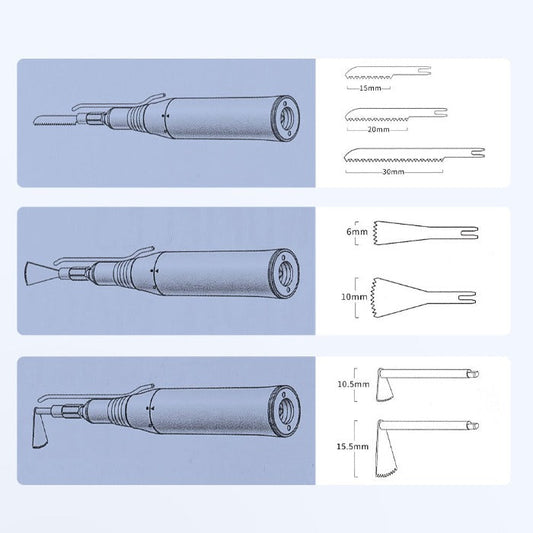 15mm

20mm

30mm

6mm

10mm

10.5mm

15.5mm