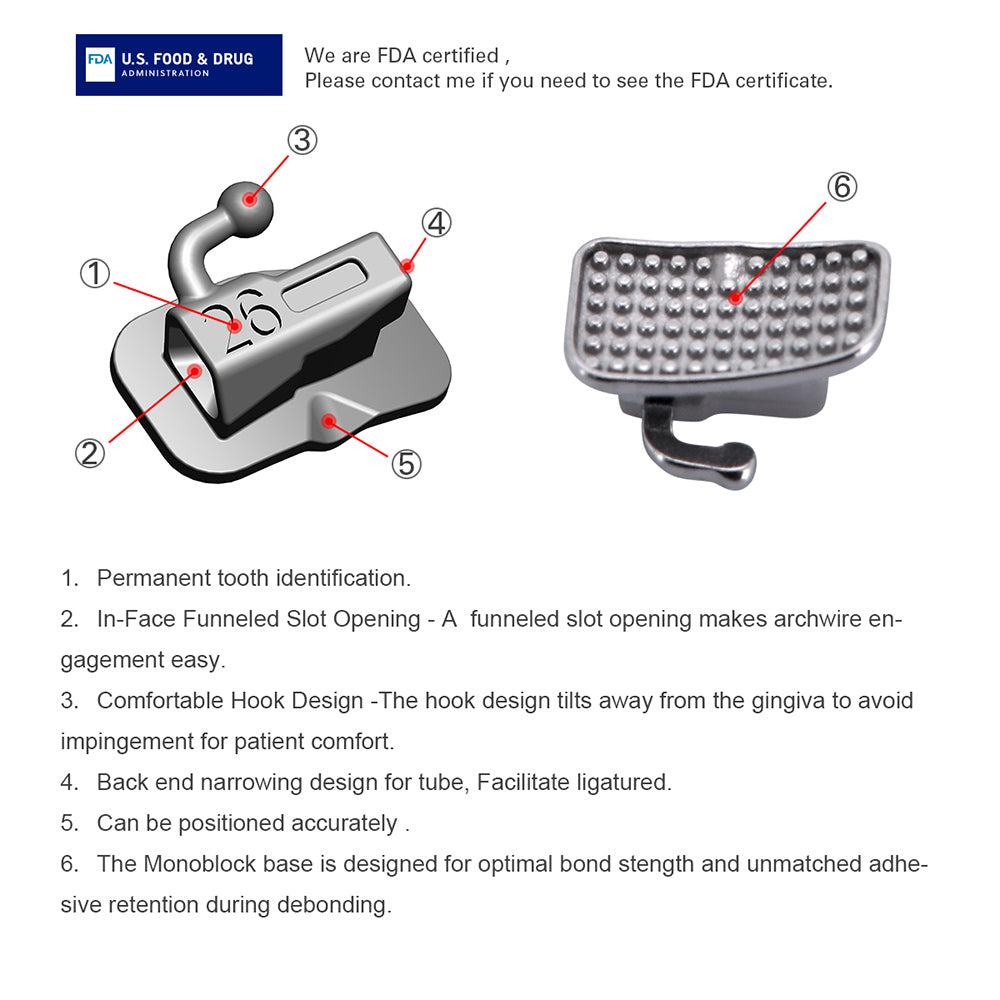 FDA U.S. FOOD & DRUG ADMINISTRATION

We are FDA certified ,
Please contact me if you need to see the FDA certificate.

③
④
①
26
②
⑤
⑥

1. Permanent tooth identification.
2. In-Face Funneled Slot Opening - A funneled slot opening makes archwire engagement easy.
3. Comfortable Hook Design -The hook design tilts away from the gingiva to avoid impingement for patient comfort.
4. Back end narrowing design for tube, Facilitate ligatured.
5. Can be positioned accurately .
6. The Monoblock base is designed for optimal bond stength and unmatched adhesive retention during debonding.