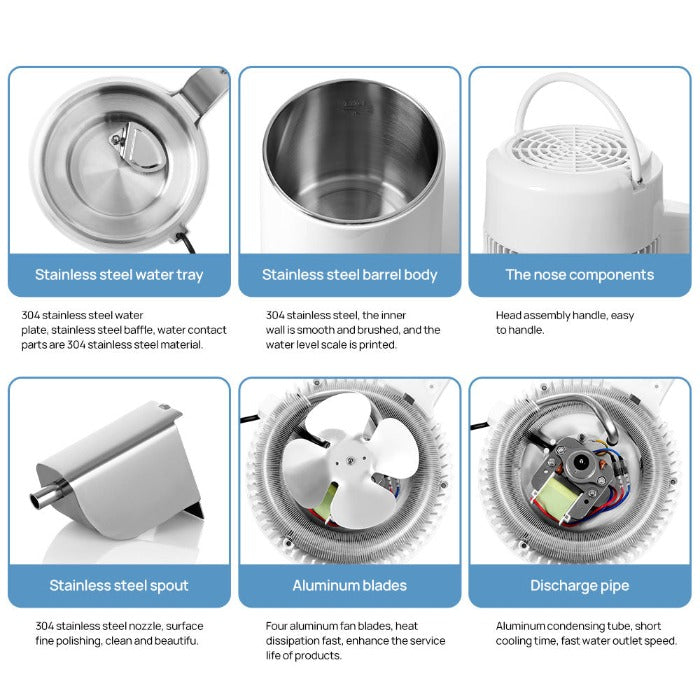 Stainless steel water tray

304 stainless steel water plate, stainless steel baffle, water contact parts are 304 stainless steel material.

Stainless steel barrel body

304 stainless steel, the inner wall is smooth and brushed, and the water level scale is printed.

The nose components

Head assembly handle, easy to handle.

Stainless steel spout

304 stainless steel nozzle, surface fine polishing, clean and beautifu.

Aluminum blades

Four aluminum fan blades, heat dissipation fast, enhance the service life of products.

Discharge pipe

Aluminum condensing tube, short cooling time, fast water outlet speed.