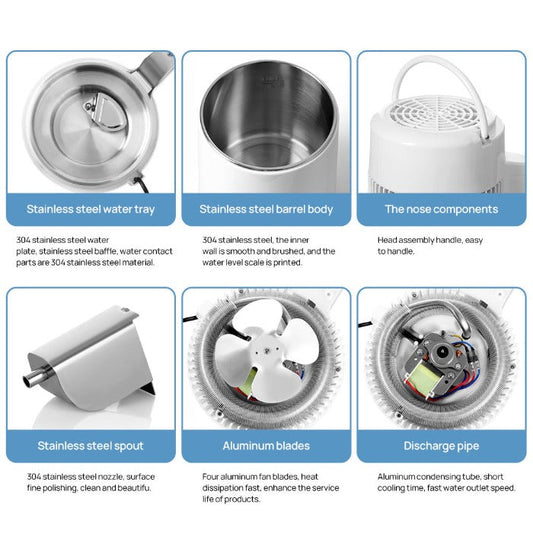 Stainless steel water tray

304 stainless steel water plate, stainless steel baffle, water contact parts are 304 stainless steel material.

Stainless steel barrel body

304 stainless steel, the inner wall is smooth and brushed, and the water level scale is printed.

The nose components

Head assembly handle, easy to handle.

Stainless steel spout

304 stainless steel nozzle, surface fine polishing, clean and beautifu.

Aluminum blades

Four aluminum fan blades, heat dissipation fast, enhance the service life of products.

Discharge pipe

Aluminum condensing tube, short cooling time, fast water outlet speed.