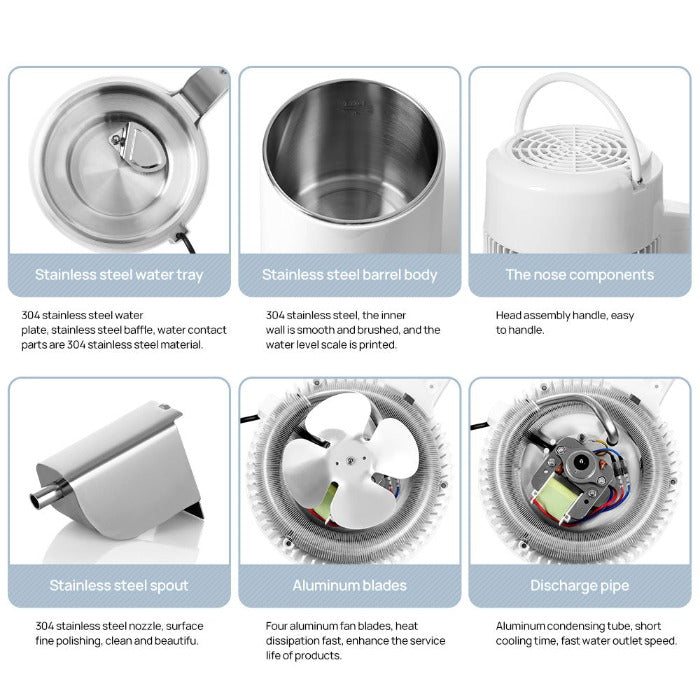 Stainless steel water tray

304 stainless steel water plate, stainless steel baffle, water contact parts are 304 stainless steel material.

Stainless steel barrel body

304 stainless steel, the inner wall is smooth and brushed, and the water level scale is printed.

The nose components

Head assembly handle, easy to handle.

Stainless steel spout

304 stainless steel nozzle, surface fine polishing, clean and beautifu.

Aluminum blades

Four aluminum fan blades, heat dissipation fast, enhance the service life of products.

Discharge pipe

Aluminum condensing tube, short cooling time, fast water outlet speed.