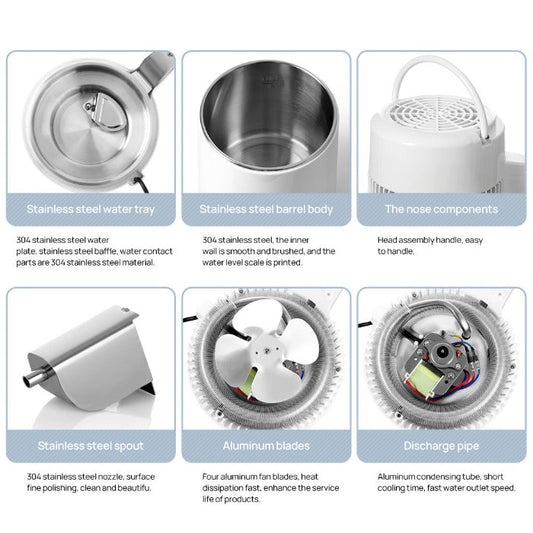 Stainless steel water tray

304 stainless steel water plate, stainless steel baffle, water contact parts are 304 stainless steel material.

Stainless steel barrel body

304 stainless steel, the inner wall is smooth and brushed, and the water level scale is printed.

The nose components

Head assembly handle, easy to handle.

Stainless steel spout

304 stainless steel nozzle, surface fine polishing, clean and beautifu.

Aluminum blades

Four aluminum fan blades, heat dissipation fast, enhance the service life of products.

Discharge pipe

Aluminum condensing tube, short cooling time, fast water outlet speed.