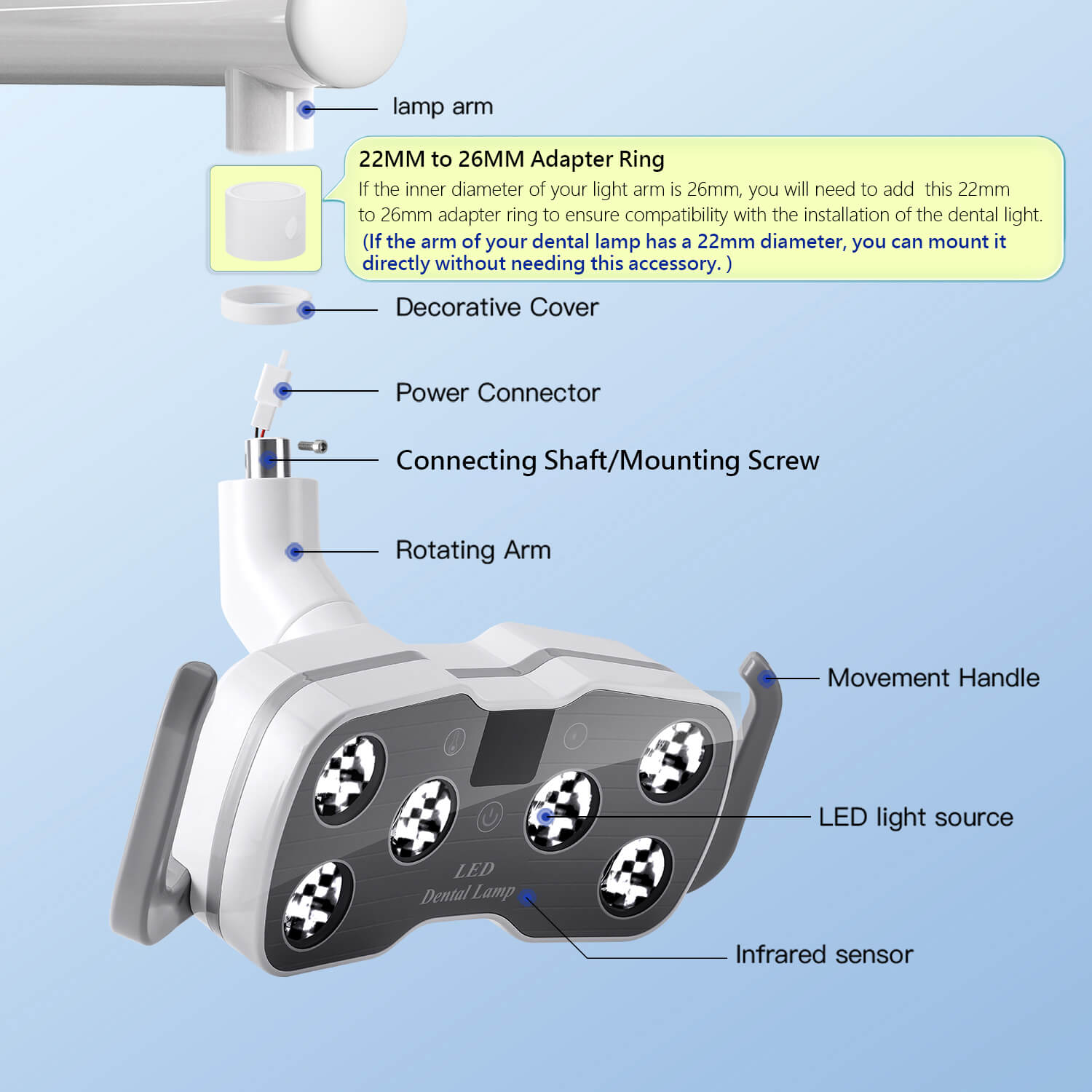 lamp arm

22MM to 26MM Adapter Ring

If the inner diameter of your light arm is 26mm, you will need to add this 22mm to 26mm adapter ring to ensure compatibility with the installation of the dental light.

(If the arm of your dental lamp has a 22mm diameter, you can mount it directly without needing this accessory. )

Decorative Cover

Power Connector

Connecting Shaft/Mounting Screw

Rotating Arm

Movement Handle

LED light source

LED Dental Lamp

Infrared sensor