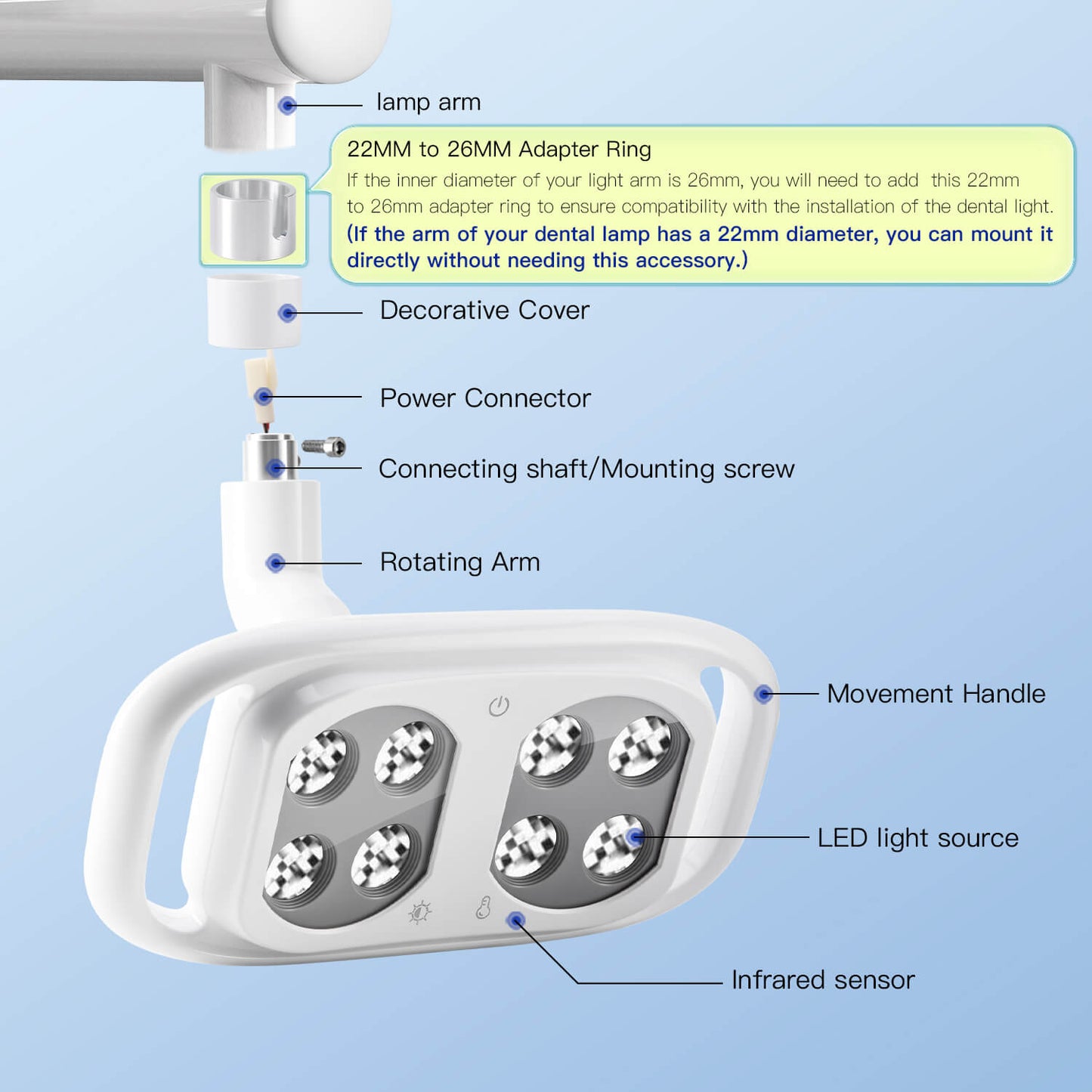 lamp arm

22MM to 26MM Adapter Ring

If the inner diameter of your light arm is 26mm, you will need to add this 22mm to 26mm adapter ring to ensure compatibility with the installation of the dental light.

(If the arm of your dental lamp has a 22mm diameter, you can mount it directly without needing this accessory.)

Decorative Cover

Power Connector

Connecting shaft/Mounting screw

Rotating Arm

Movement Handle

LED light source

Infrared sensor