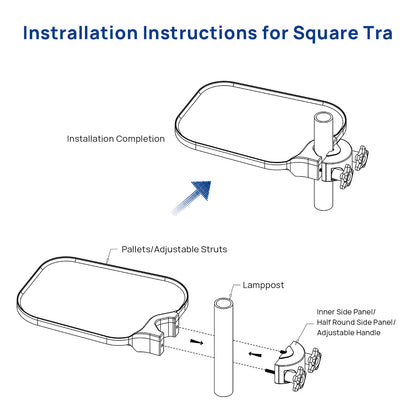 Installation Instructions for Square Tra

Installation Completion

Pallets/Adjustable Struts

Lamppost

Inner Side Panel/
Half Round Side Panel/
Adjustable Handle